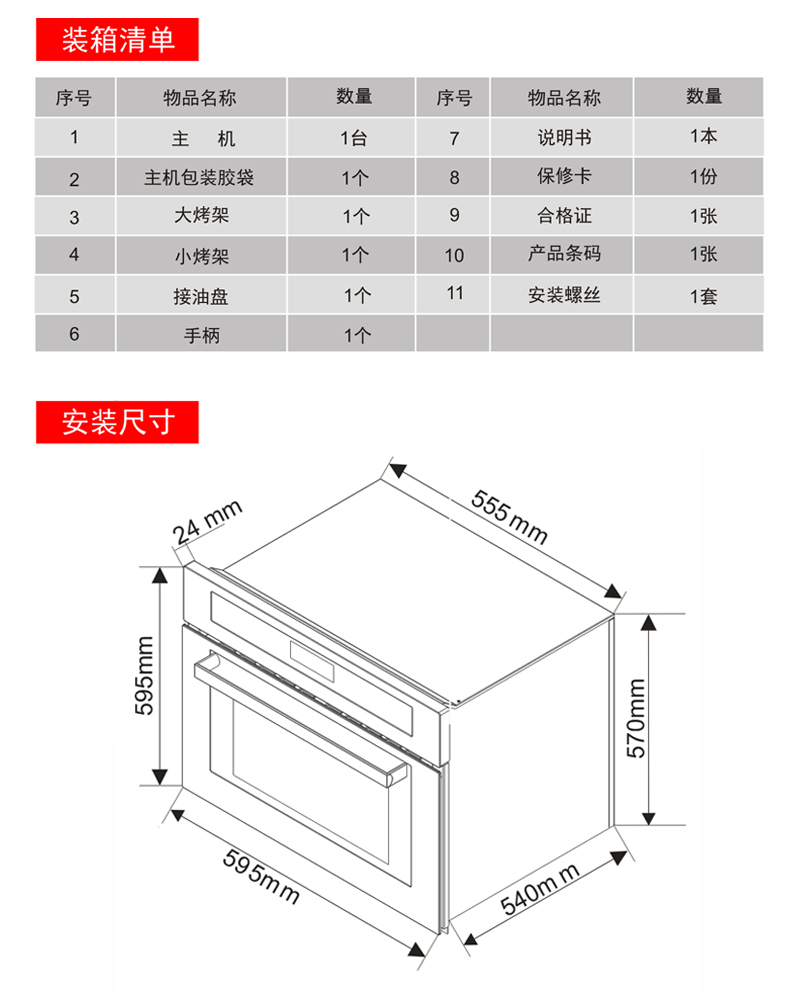 装箱清单

| 序号 | 物品名称 | 数量 | 序号 | 物品名称 | 数量 |
|---|---|---|---|---|---|
| 1 | 主　机 | 1台 | 7 | 说明书 | 1本 |
| 2 | 主机包装胶袋 | 1个 | 8 | 保修卡 | 1份 |
| 3 | 大烤架 | 1个 | 9 | 合格证 | 1张 |
| 4 | 小烤架 | 1个 | 10 | 产品条码 | 1张 |
| 5 | 接油盘 | 1个 | 11 | 安装螺丝 | 1套 |
| 6 | 手柄 | 1个 | | | |

安装尺寸

24 mm
555mm
595mm
570mm
595mm
540mm